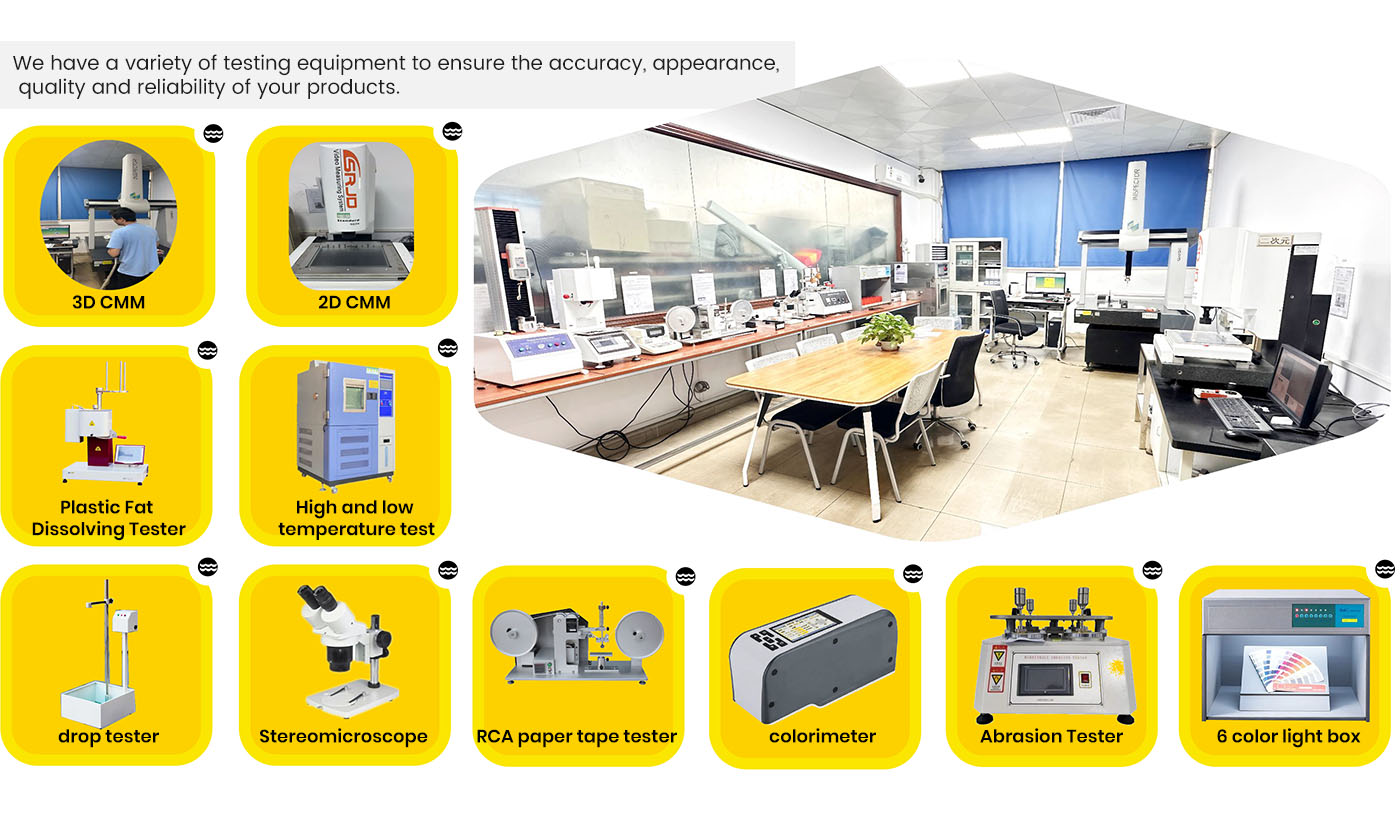 We have a variety of testing equipment to ensure the accuracy, appearance, quality and reliability of your products.

3D CMM

2D CMM

Plastic Fat Dissolving Tester

High and low temperature test

drop tester

Stereomicroscope

RCA paper tape tester

colorimeter

Abrasion Tester

6 color light box